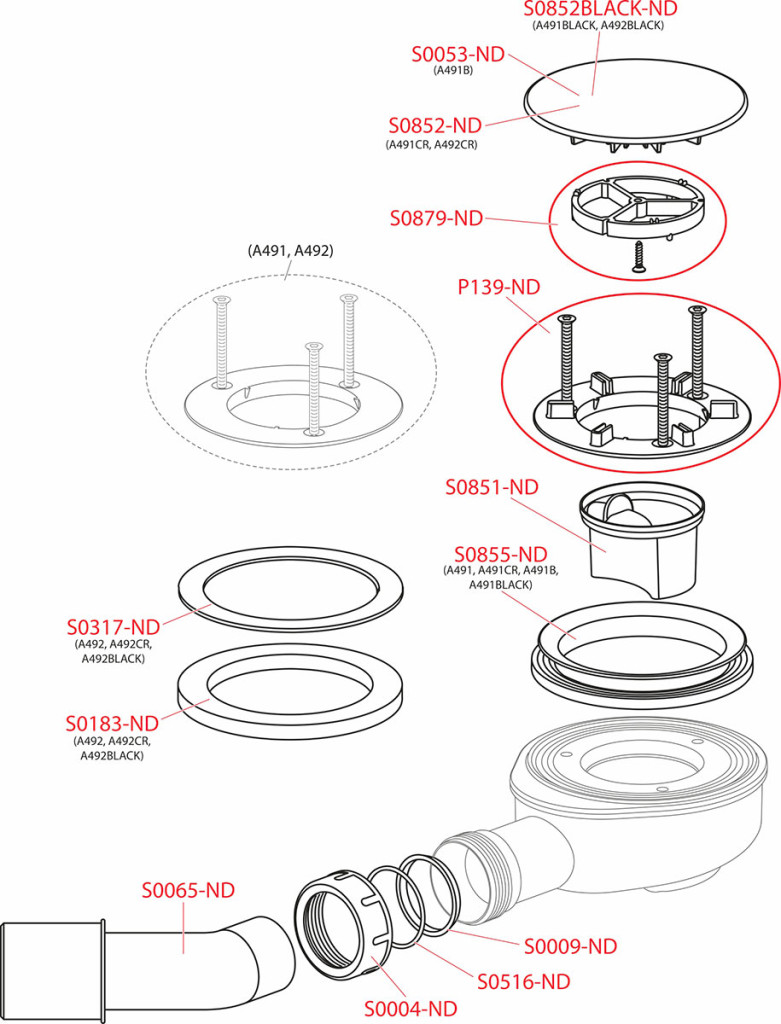 S0852BLACK-ND
(A491BLACK, A492BLACK)

S0053-ND
(A491B)

S0852-ND
(A491CR, A492CR)

S0879-ND

(A491, A492)

P139-ND

S0851-ND

S0855-ND
(A491, A491CR, A491B, A491BLACK)

S0317-ND
(A492, A492CR, A492BLACK)

S0183-ND
(A492, A492CR, A492BLACK)

S0065-ND

S0009-ND

S0516-ND

S0004-ND